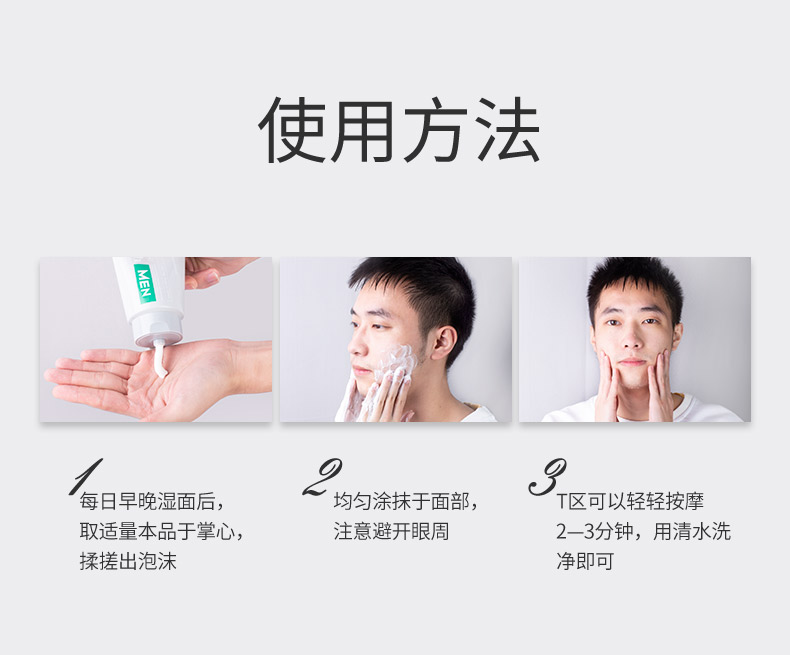 使用方法

MEN

1
每日早晚湿面后，取适量本品于掌心，揉搓出泡沫

2
均匀涂抹于面部，注意避开眼周

3
T区可以轻轻按摩2—3分钟，用清水洗净即可