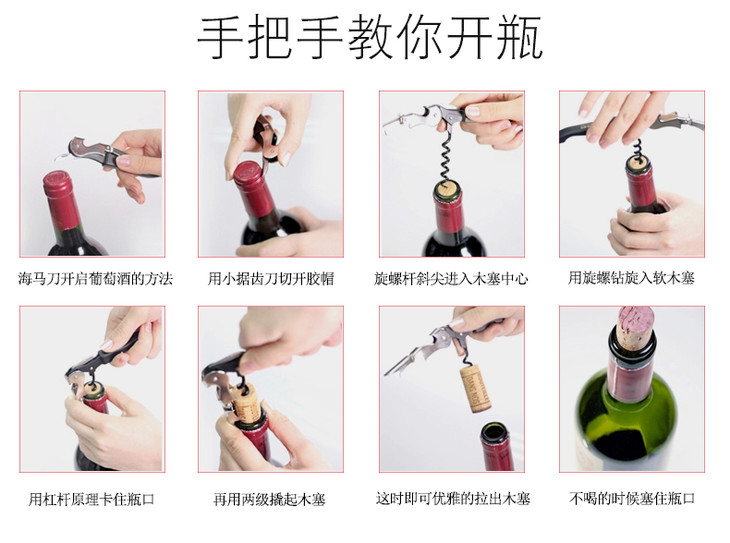 手把手教你开瓶

海马刀开启葡萄酒的方法

用小据齿刀切开胶帽

旋螺杆斜尖进入木塞中心

用旋螺钻旋入软木塞

用杠杆原理卡住瓶口

再用两级撬起木塞

这时即可优雅的拉出木塞

不喝的时候塞住瓶口