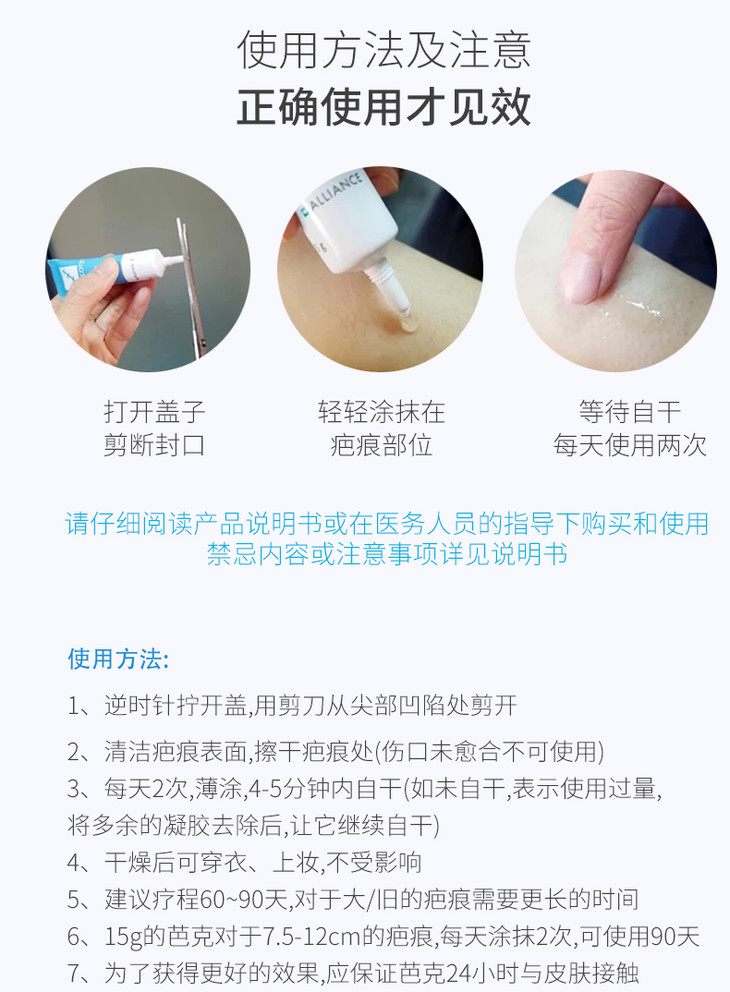 使用方法及注意
正确使用才见效

ALLIANCE

打开盖子
剪断封口

轻轻涂抹在
疤痕部位

等待自干
每天使用两次

请仔细阅读产品说明书或在医务人员的指导下购买和使用
禁忌内容或注意事项详见说明书

使用方法:

1、逆时针拧开盖,用剪刀从尖部凹陷处剪开

2、清洁疤痕表面,擦干疤痕处(伤口未愈合不可使用)
3、每天2次,薄涂,4-5分钟内自干(如未自干,表示使用过量,将多余的凝胶去除后,让它继续自干)
4、干燥后可穿衣、上妆,不受影响
5、建议疗程60~90天,对于大/旧的疤痕需要更长的时间
6、15g的芭克对于7.5-12cm的疤痕,每天涂抹2次,可使用90天
7、为了获得更好的效果,应保证芭克24小时与皮肤接触