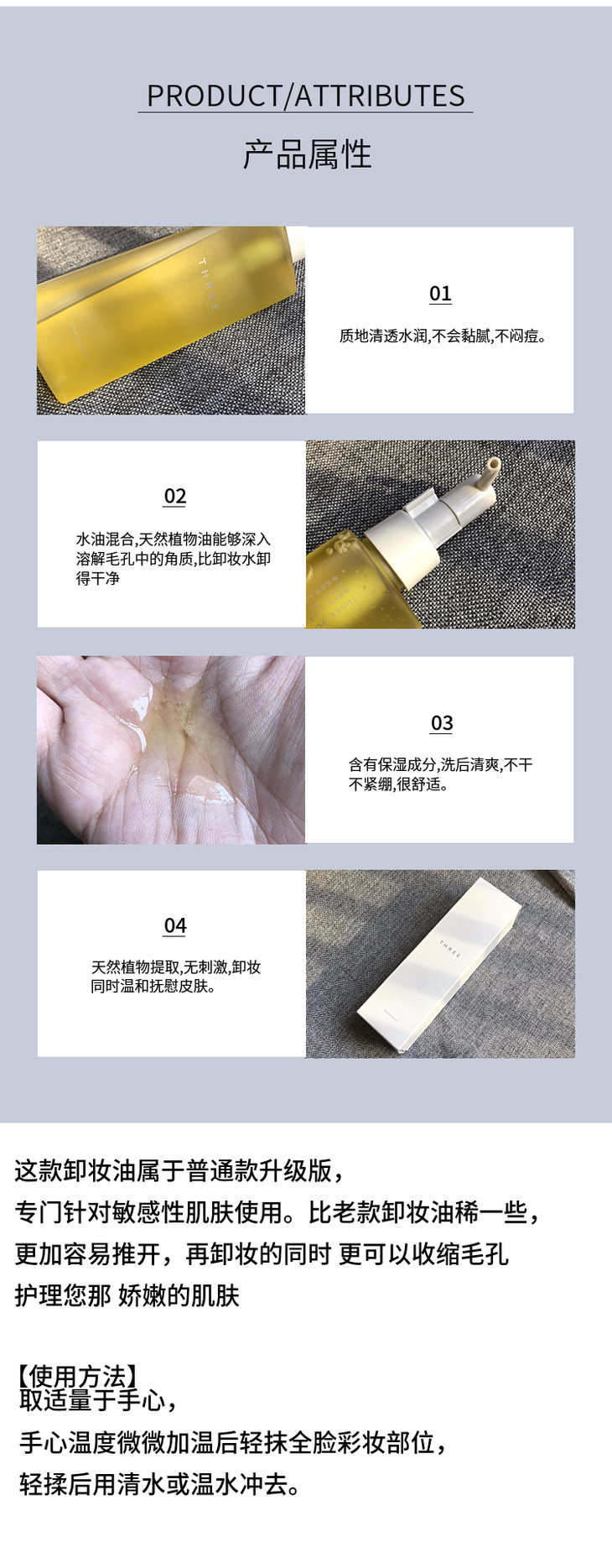 PRODUCT/ATTRIBUTES

产品属性

THREE

01

质地清透水润,不会黏腻,不闷痘。

02

水油混合,天然植物油能够深入溶解毛孔中的角质,比卸妆水卸得干净

03

含有保湿成分,洗后清爽,不干不紧绷,很舒适。

04

天然植物提取,无刺激,卸妆同时温和抚慰皮肤。

THREE

这款卸妆油属于普通款升级版，
专门针对敏感性肌肤使用。比老款卸妆油稀一些，
更加容易推开，再卸妆的同时 更可以收缩毛孔
护理您那 娇嫩的肌肤

【使用方法】
取适量于手心，
手心温度微微加温后轻抹全脸彩妆部位，
轻揉后用清水或温水冲去。