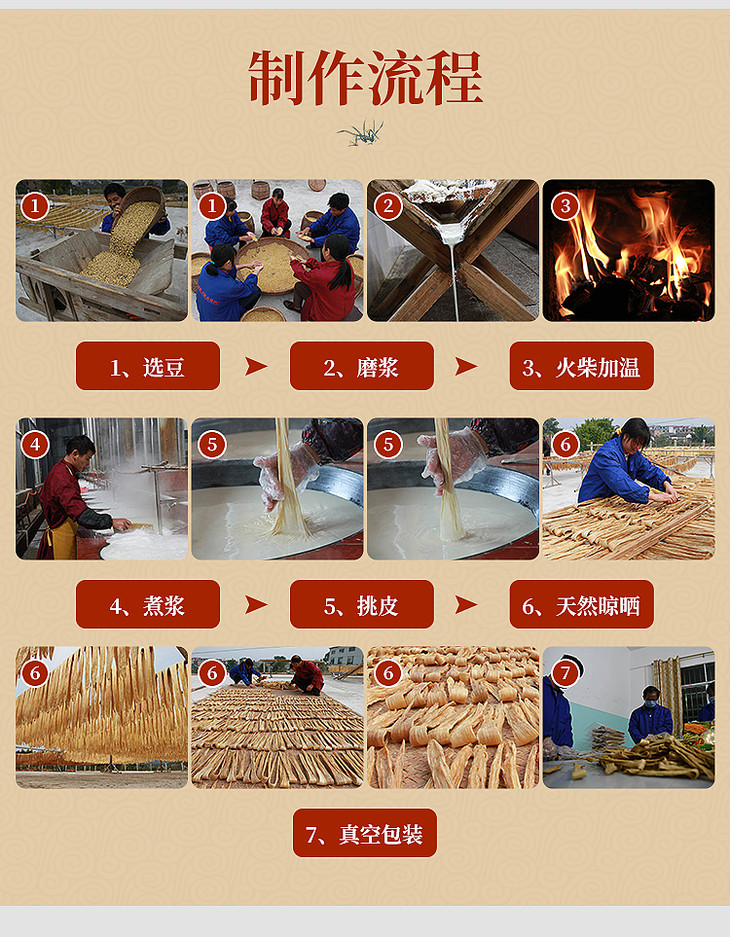 制作流程

1 1 2 3

1、选豆 2、磨浆 3、火柴加温

4 5 5 6

4、煮浆 5、挑皮 6、天然晾晒

6 6 6 7

7、真空包装