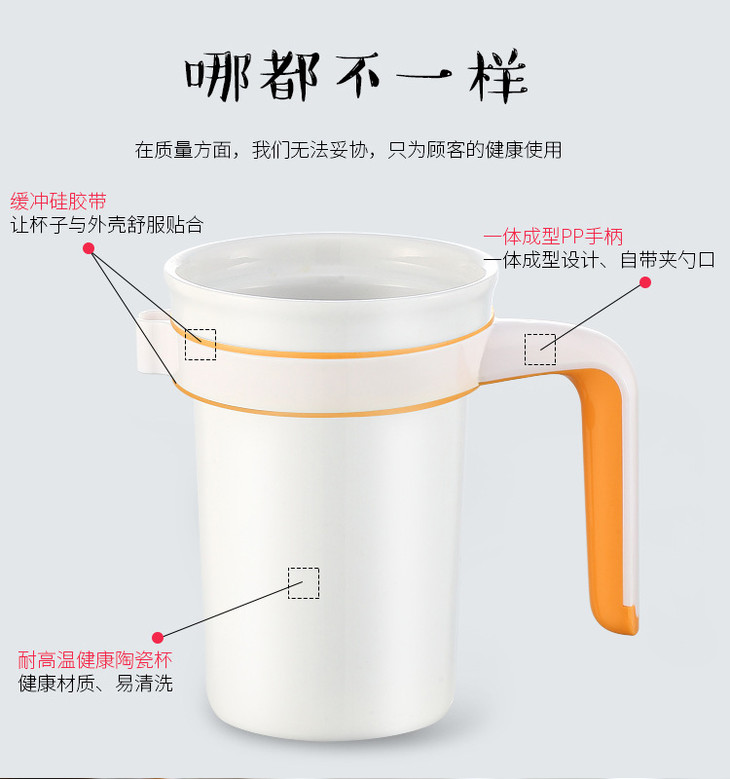 哪都不一样

在质量方面，我们无法妥协，只为顾客的健康使用

缓冲硅胶带
让杯子与外壳舒服贴合

一体成型PP手柄
一体成型设计、自带夹勺口

耐高温健康陶瓷杯
健康材质、易清洗