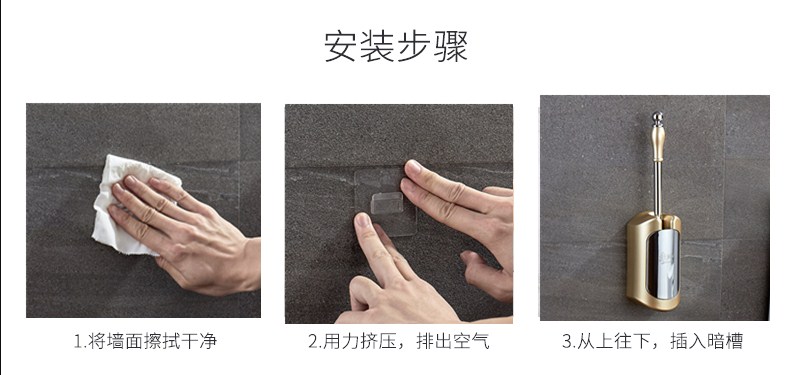 安装步骤

1.将墙面擦拭干净

2.用力挤压，排出空气

3.从上往下，插入暗槽