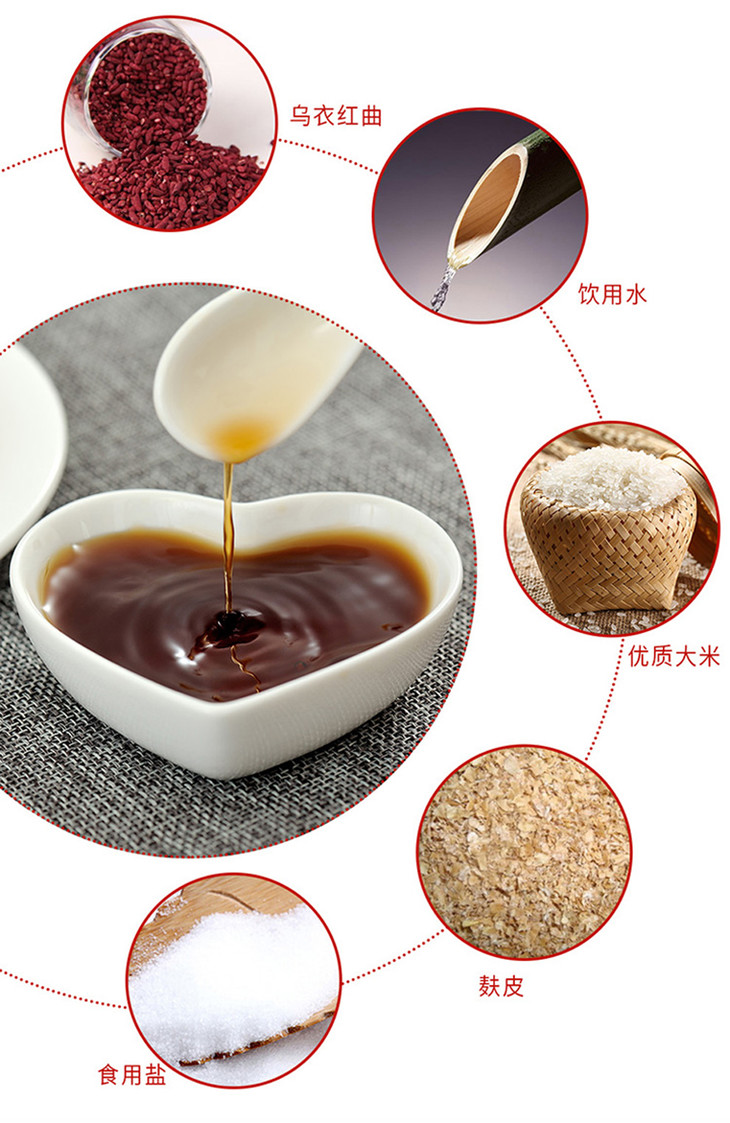 乌衣红曲

饮用水

优质大米

麸皮

食用盐