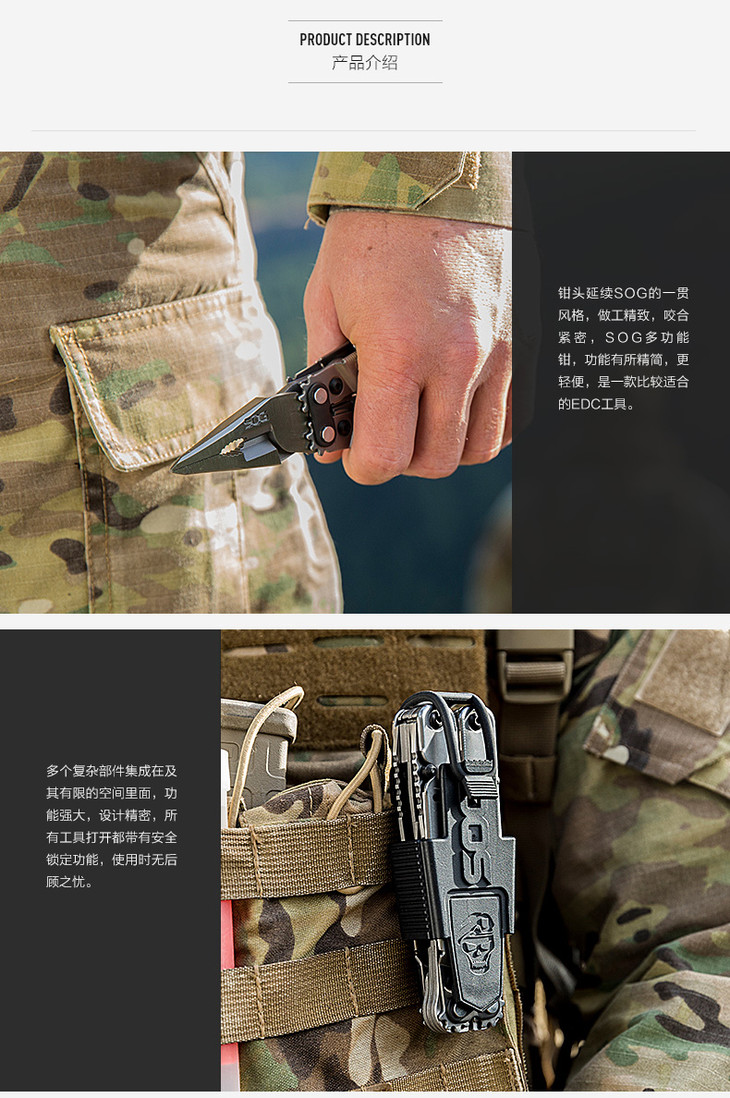 PRODUCT DESCRIPTION
产品介绍

钳头延续SOG的一贯风格，做工精致，咬合紧密，SOG多功能钳，功能有所精简，更轻便，是一款比较适合的EDC工具。

SOG

多个复杂部件集成在及其有限的空间里面，功能强大，设计精密，所有工具打开都带有安全锁定功能，使用时无后顾之忧。

SOG