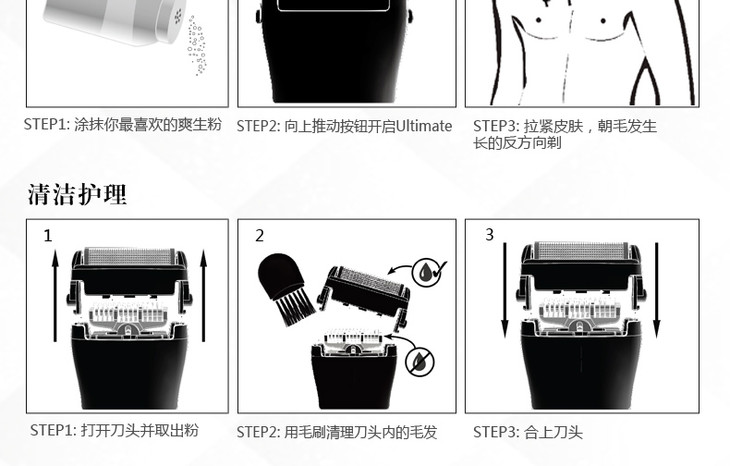 STEP1: 涂抹你最喜欢的爽生粉

STEP2: 向上推动按钮开启Ultimate

STEP3: 拉紧皮肤，朝毛发生长的反方向剃

清洁护理

1

2

3

STEP1: 打开刀头并取出粉

STEP2: 用毛刷清理刀头内的毛发

STEP3: 合上刀头