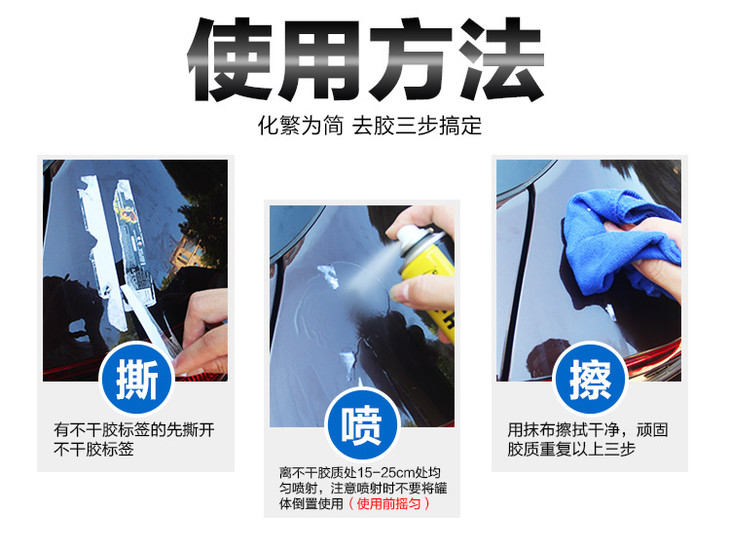 使用方法

化繁为简 去胶三步搞定

撕

有不干胶标签的先撕开不干胶标签

喷

离不干胶质处15-25cm处均匀喷射，注意喷射时不要将罐体倒置使用（使用前摇匀）

擦

用抹布擦拭干净，顽固胶质重复以上三步