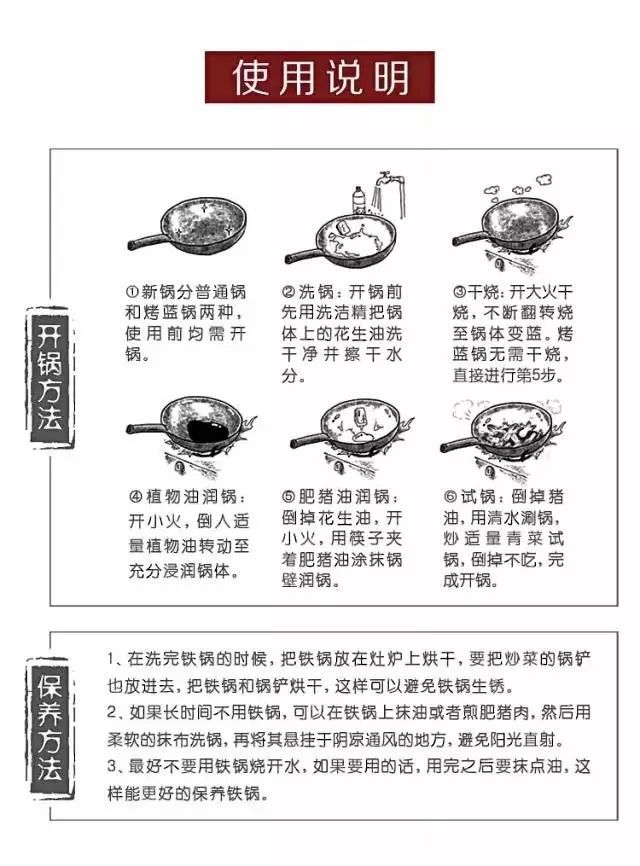 使用说明

开锅方法

①新锅分普通锅和烤蓝锅两种，使用前均需开锅。

②洗锅：开锅前先用洗洁精把锅体上的花生油洗干净并擦干水分。

③干烧：开大火干烧，不断翻转烧至锅体变蓝。烤蓝锅无需干烧，直接进行第5步。

④植物油润锅：开小火，倒人适量植物油转动至充分浸润锅体。

⑤肥猪油润锅：倒掉花生油，开小火，用筷子夹着肥猪油涂抹锅壁润锅。

⑥试锅：倒掉猪油，用清水涮锅，炒适量青菜试锅，倒掉不吃，完成开锅。

保养方法

1、在洗完铁锅的时候，把铁锅放在灶炉上烘干，要把炒菜的锅铲也放进去，把铁锅和锅铲烘干，这样可以避免铁锅生锈。

2、如果长时间不用铁锅，可以在铁锅上抹油或者煎肥猪肉，然后用柔软的抹布洗锅，再将其悬挂于阴凉通风的地方，避免阳光直射。

3、最好不要用铁锅烧开水，如果要用的话，用完之后要抹点油，这样能更好的保养铁锅。