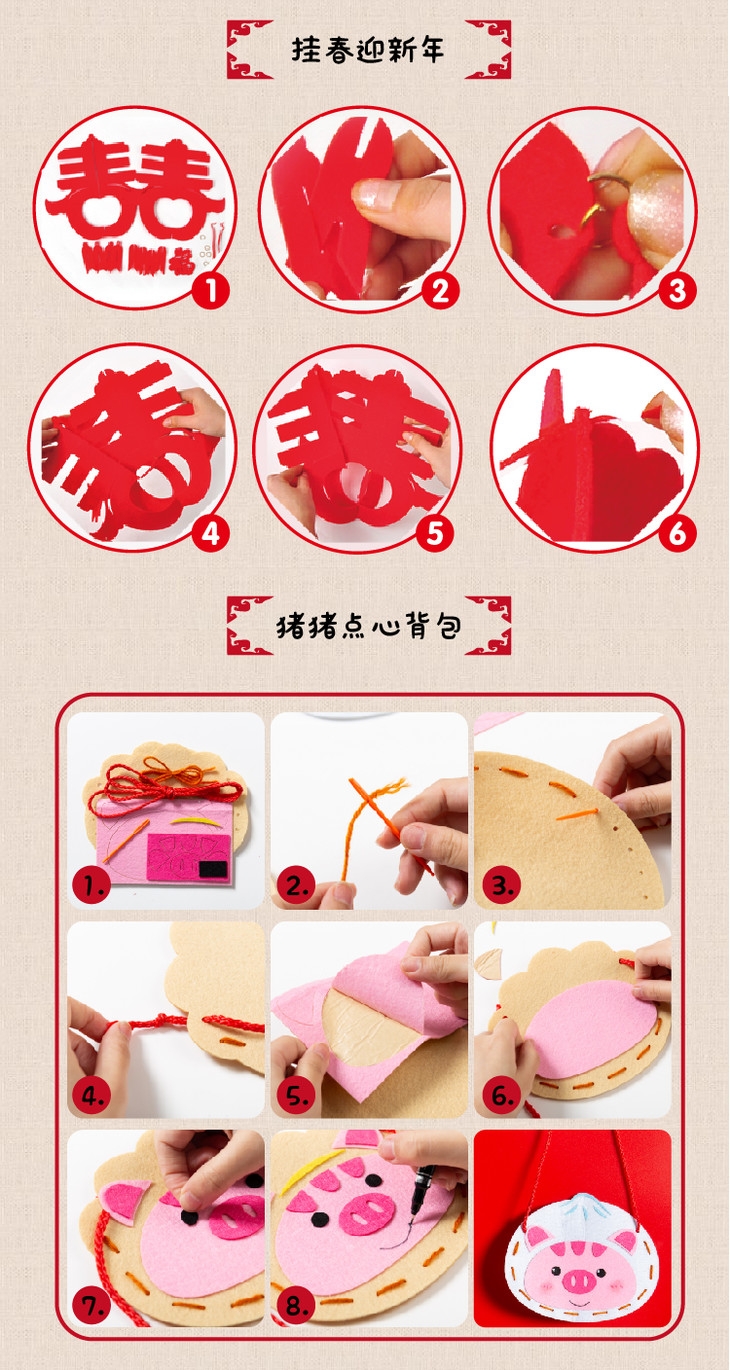 挂春迎新年

1

2

3

4

5

6

猪猪点心背包

1.

2.

3.

4.

5.

6.

7.

8.