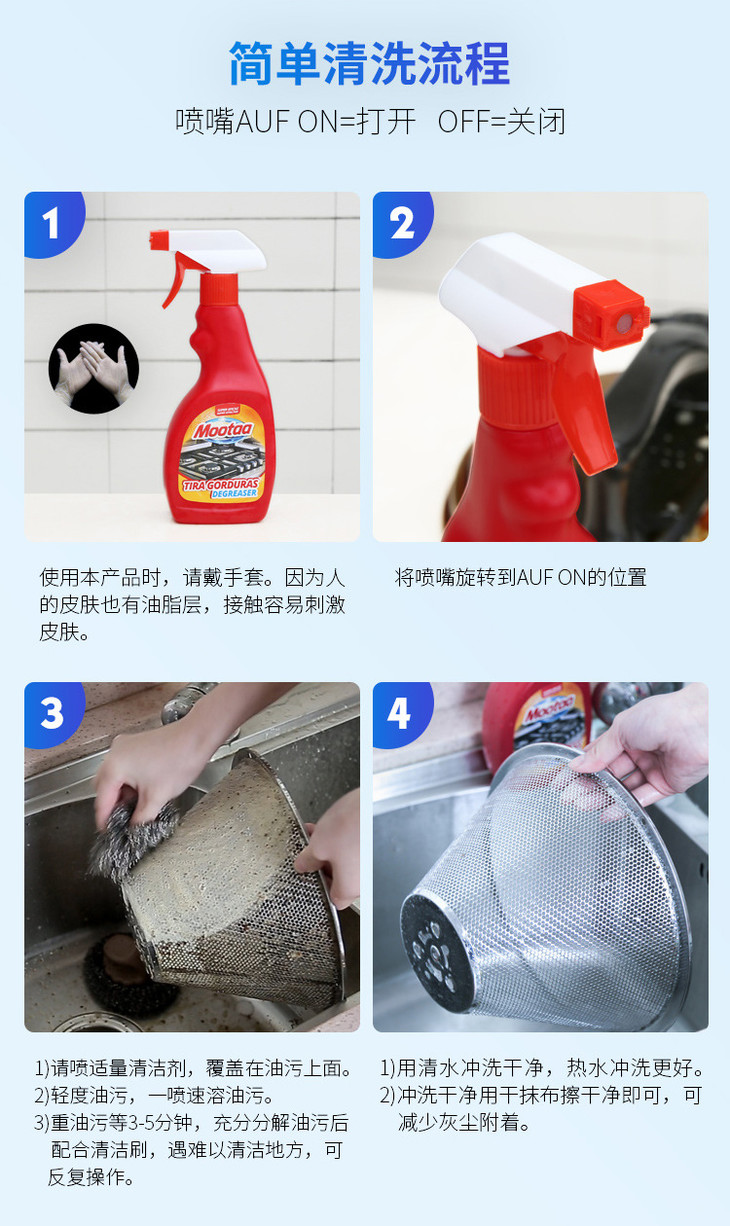 简单清洗流程

喷嘴AUF ON=打开 OFF=关闭

1

Mootaa
TIRA GORDURAS
DEGREASER

使用本产品时，请戴手套。因为人的皮肤也有油脂层，接触容易刺激皮肤。

2

将喷嘴旋转到AUF ON的位置

3

1)请喷适量清洁剂，覆盖在油污上面。
2)轻度油污，一喷速溶油污。
3)重油污等3-5分钟，充分分解油污后配合清洁刷，遇难以清洁地方，可反复操作。

4

Mootaa

1)用清水冲洗干净，热水冲洗更好。
2)冲洗干净用干抹布擦干净即可，可减少灰尘附着。