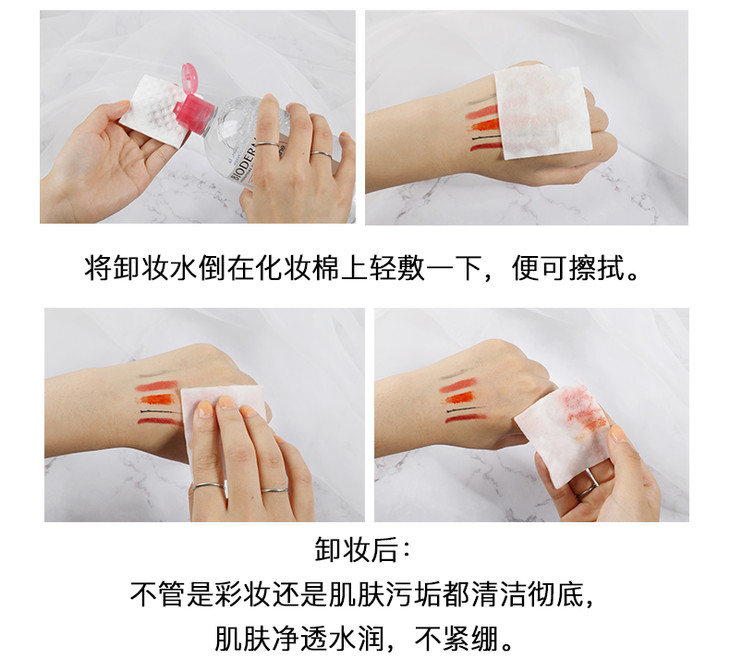 BIODERMA

将卸妆水倒在化妆棉上轻敷一下，便可擦拭。

卸妆后：
不管是彩妆还是肌肤污垢都清洁彻底，
肌肤净透水润，不紧绷。