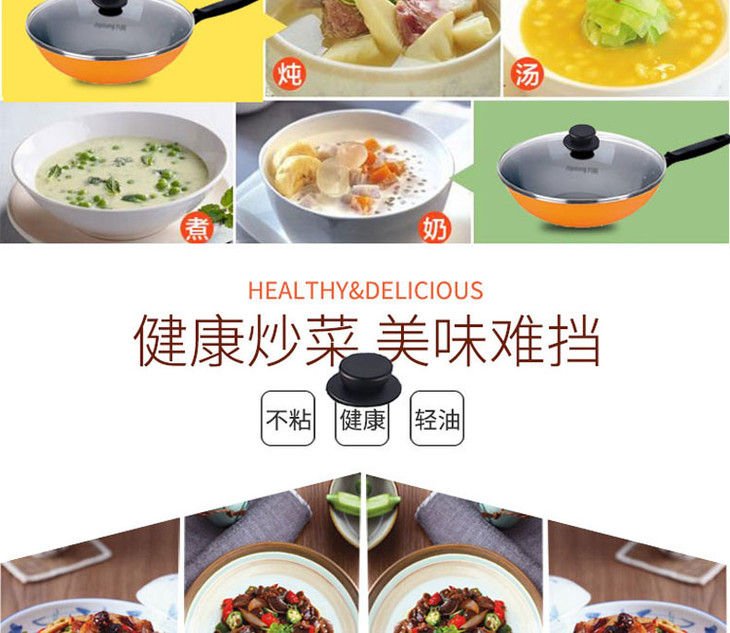 炖

汤

煮

奶

HEALTHY&DELICIOUS

健康炒菜 美味难挡

不粘

健康

轻油