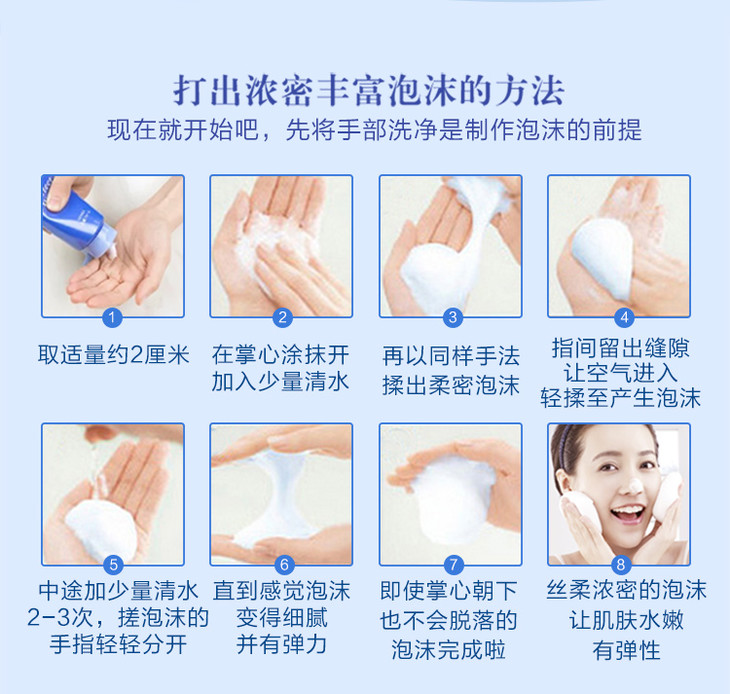 打出浓密丰富泡沫的方法
现在就开始吧，先将手部洗净是制作泡沫的前提

1
取适量约2厘米

2
在掌心涂抹开
加入少量清水

3
再以同样手法
揉出柔密泡沫

4
指间留出缝隙
让空气进入
轻揉至产生泡沫

5
中途加少量清水
2-3次，搓泡沫的
手指轻轻分开

6
直到感觉泡沫
变得细腻
并有弹力

7
即使掌心朝下
也不会脱落的
泡沫完成啦

8
丝柔浓密的泡沫
让肌肤水嫩
有弹性