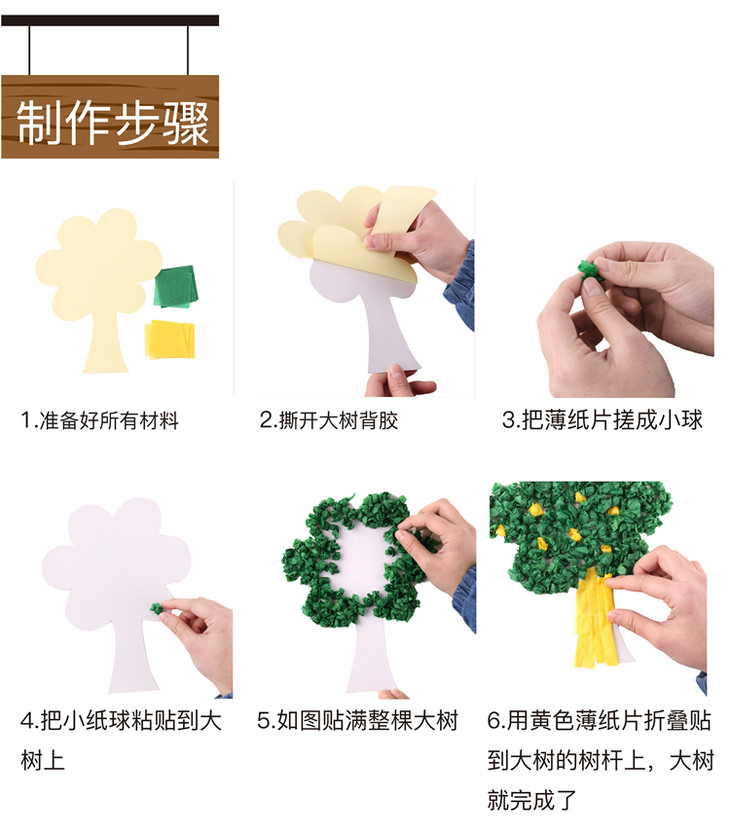 制作步骤

1.准备好所有材料

2.撕开大树背胶

3.把薄纸片搓成小球

4.把小纸球粘贴到大树上

5.如图贴满整棵大树

6.用黄色薄纸片折叠贴到大树的树杆上，大树就完成了