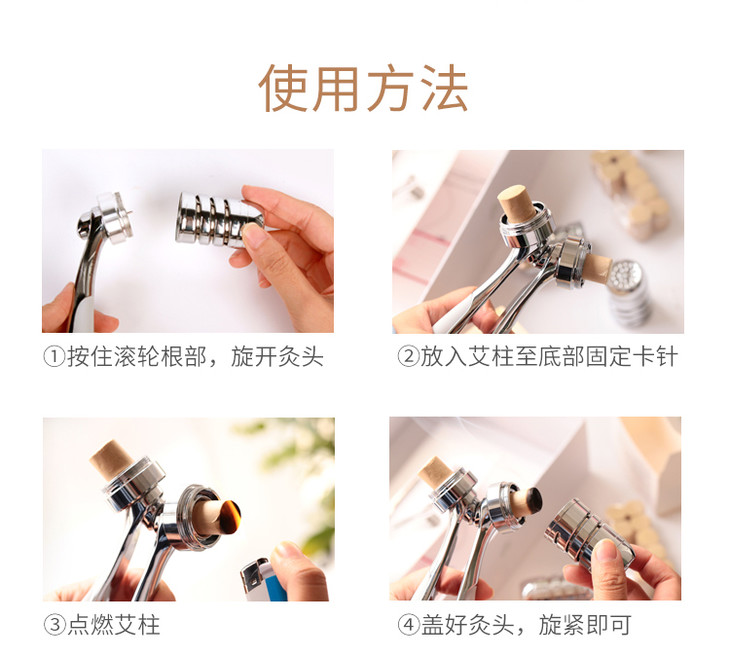 使用方法

①按住滚轮根部，旋开灸头

②放入艾柱至底部固定卡针

③点燃艾柱

④盖好灸头，旋紧即可