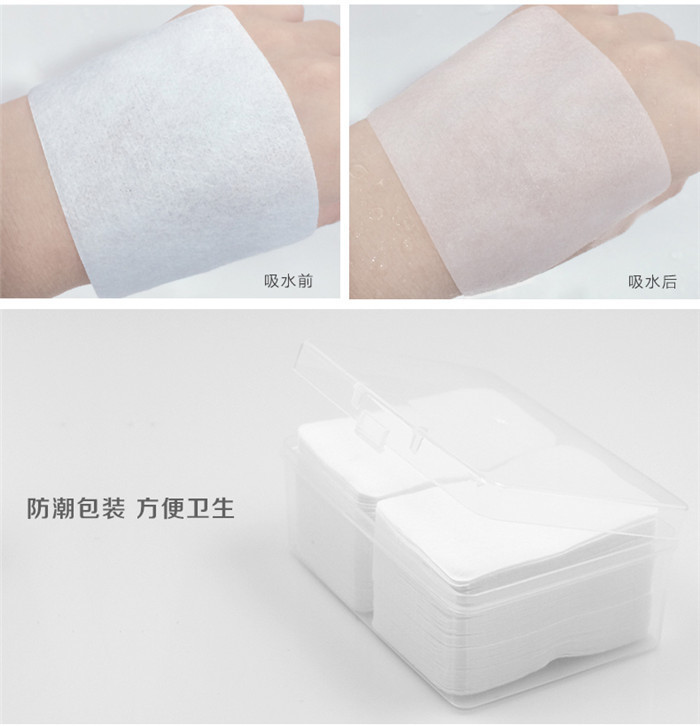 吸水前

吸水后

防潮包装 方便卫生