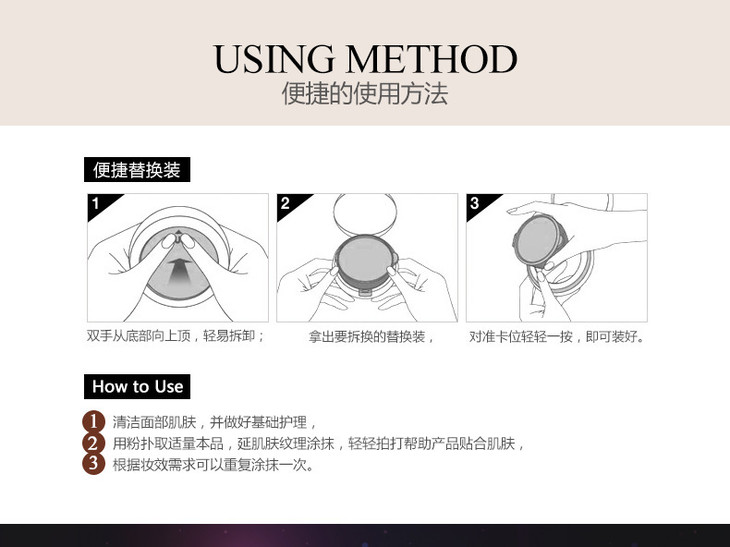 USING METHOD
便捷的使用方法

便捷替换装

1
双手从底部向上顶，轻易拆卸；

2
拿出要拆换的替换装，

3
对准卡位轻轻一按，即可装好。

How to Use

1 清洁面部肌肤，并做好基础护理，
2 用粉扑取适量本品，延肌肤纹理涂抹，轻轻拍打帮助产品贴合肌肤，
3 根据妆效需求可以重复涂抹一次。