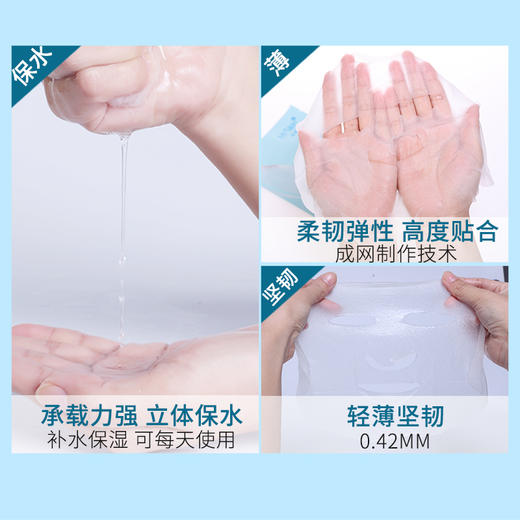 保水

承载力强 立体保水
补水保湿 可每天使用

薄

柔韧弹性 高度贴合
成网制作技术

坚韧

轻薄坚韧
0.42MM