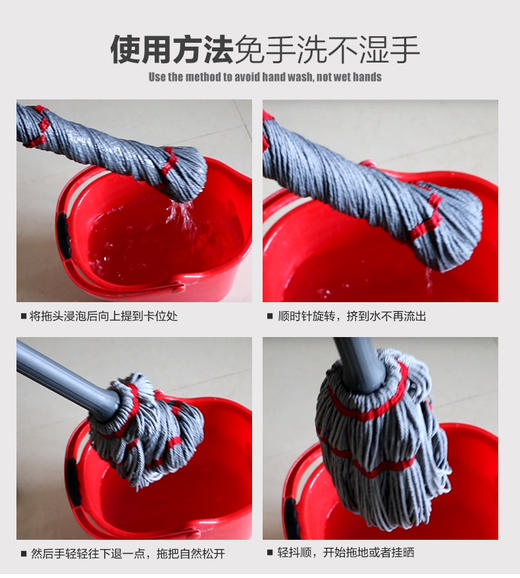 使用方法免手洗不湿手
Use the method to avoid hand wash, not wet hands

■ 将拖头浸泡后向上提到卡位处

■ 顺时针旋转，挤到水不再流出

■ 然后手轻轻往下退一点，拖把自然松开

■ 轻抖顺，开始拖地或者挂晒