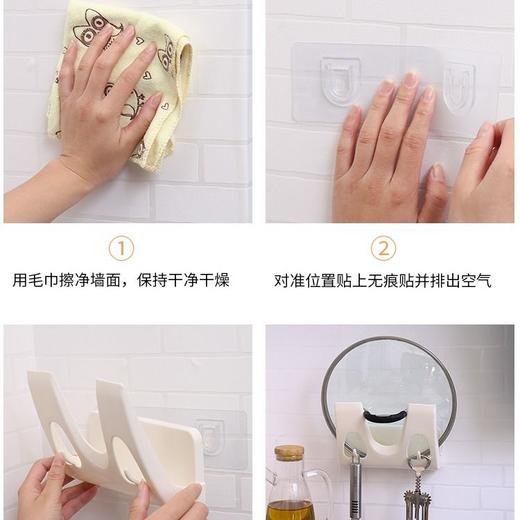 ①

用毛巾擦净墙面，保持干净干燥

②

对准位置贴上无痕贴并排出空气