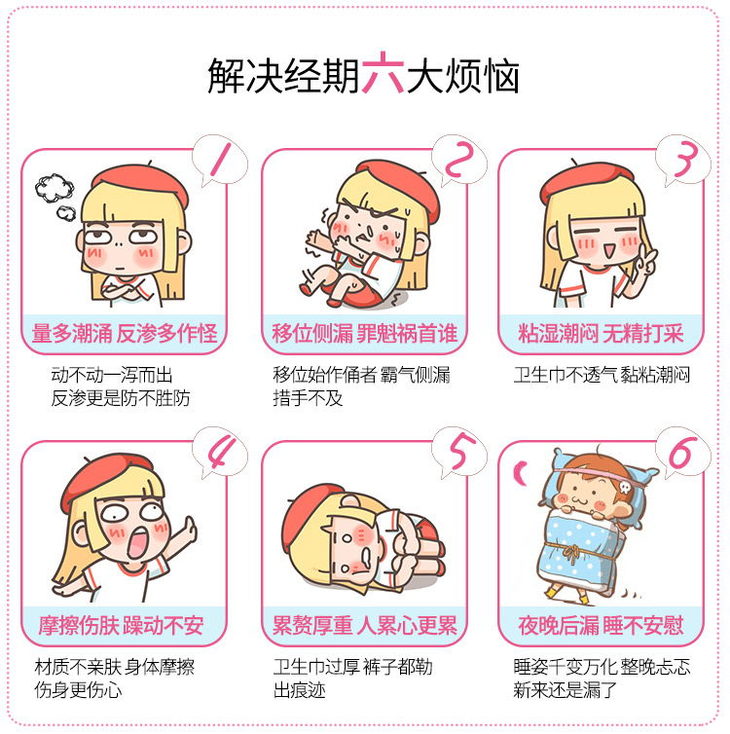 解决经期六大烦恼

1
量多潮涌 反渗多作怪
动不动一泻而出
反渗更是防不胜防

2
移位侧漏 罪魁祸首谁
移位始作俑者 霸气侧漏
措手不及

3
粘湿潮闷 无精打采
卫生巾不透气 黏粘潮闷

4
摩擦伤肤 躁动不安
材质不亲肤 身体摩擦
伤身更伤心

5
累赘厚重 人累心更累
卫生巾过厚 裤子都勒
出痕迹

6
夜晚后漏 睡不安慰
睡姿千变万化 整晚忐忑
新来还是漏了