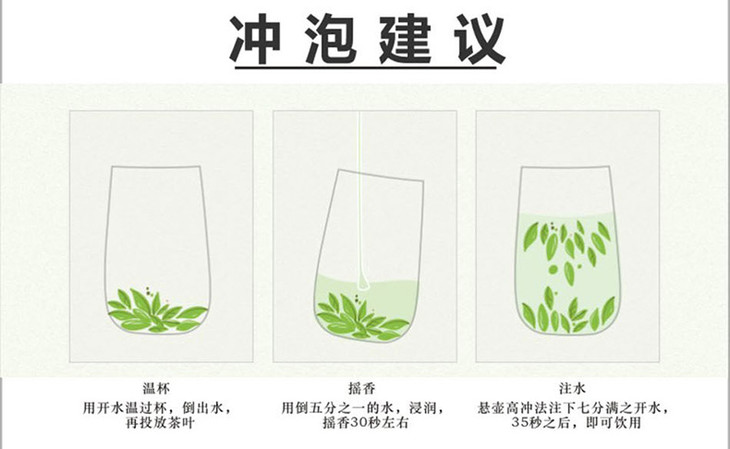 冲泡建议

温杯
用开水温过杯，倒出水，再投放茶叶

摇香
用倒五分之一的水，浸润，摇香30秒左右

注水
悬壶高冲法注下七分满之开水，35秒之后，即可饮用