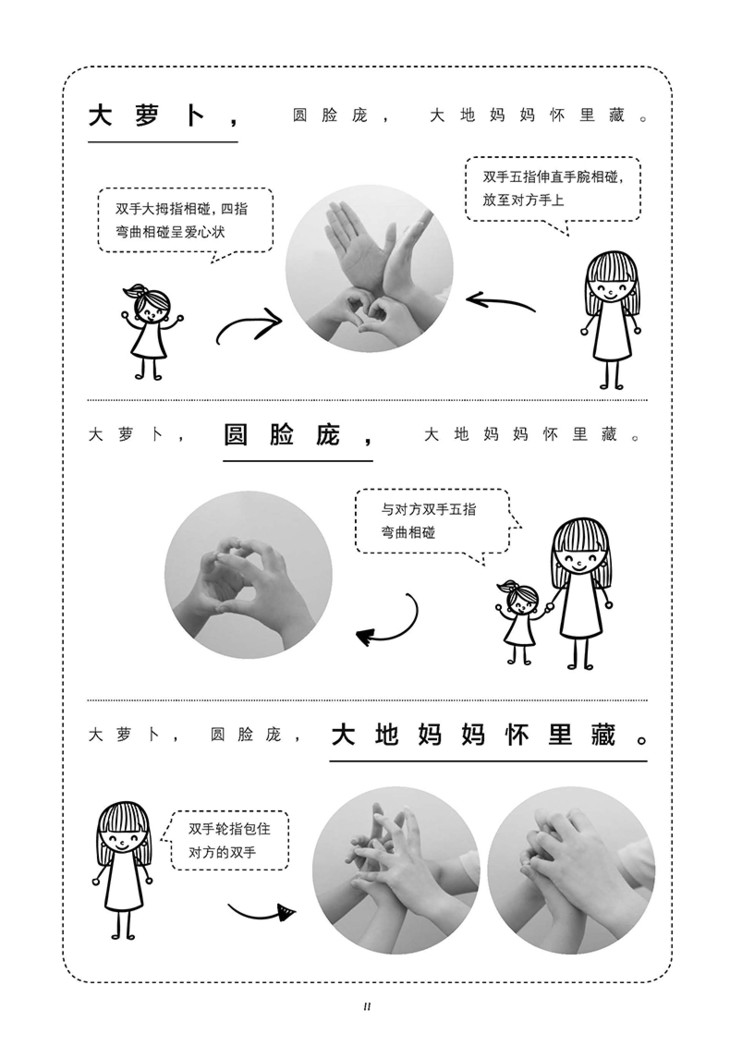 大萝卜，圆脸庞，大地妈妈怀里藏。

双手大拇指相碰，四指弯曲相碰呈爱心状

双手五指伸直手腕相碰，放至对方手上

大萝卜，圆脸庞，大地妈妈怀里藏。

与对方双手五指弯曲相碰

大萝卜，圆脸庞，大地妈妈怀里藏。

双手轮指包住对方的双手

11