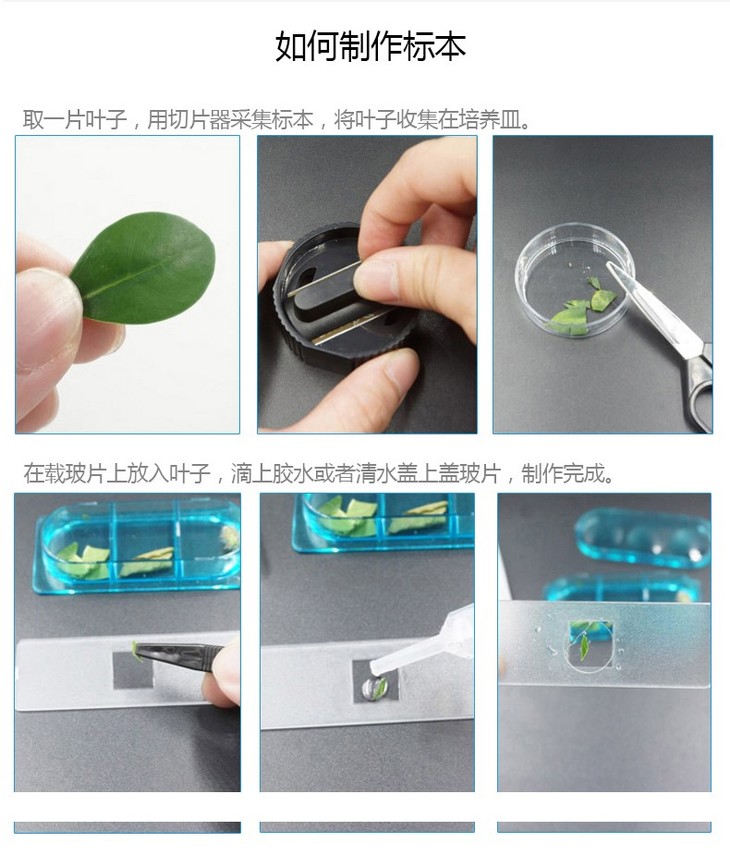 如何制作标本

取一片叶子，用切片器采集标本，将叶子收集在培养皿。

在载玻片上放入叶子，滴上胶水或者清水盖上盖玻片，制作完成。