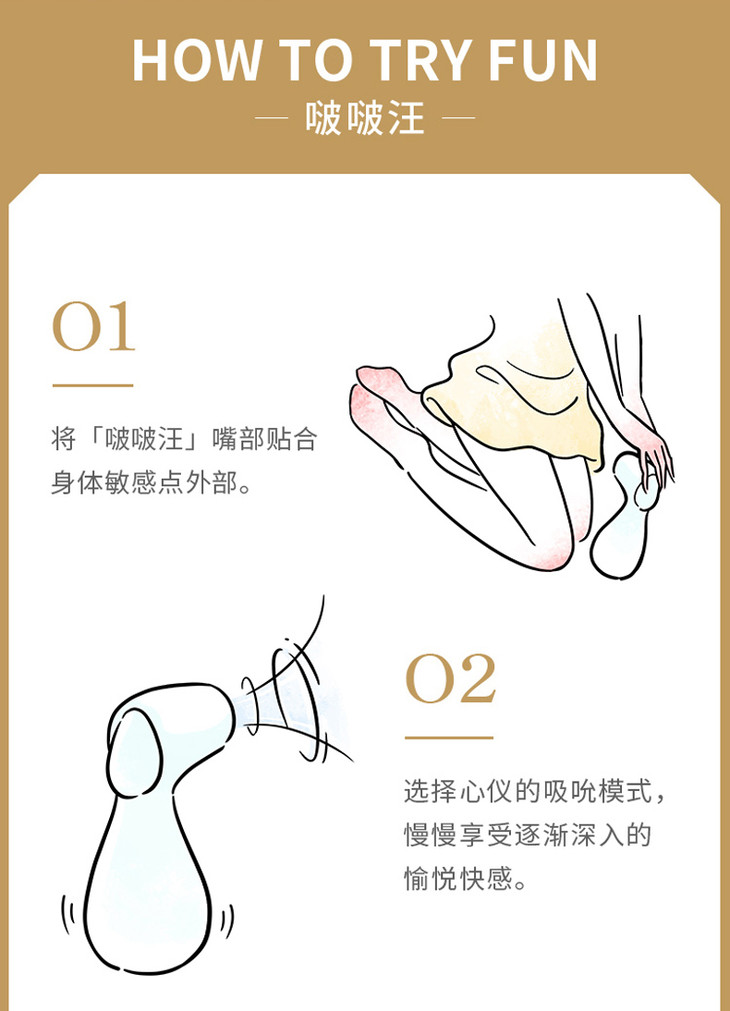 HOW TO TRY FUN

— 啵啵汪 —

01

将「啵啵汪」嘴部贴合身体敏感点外部。

02

选择心仪的吸吮模式，慢慢享受逐渐深入的愉悦快感。