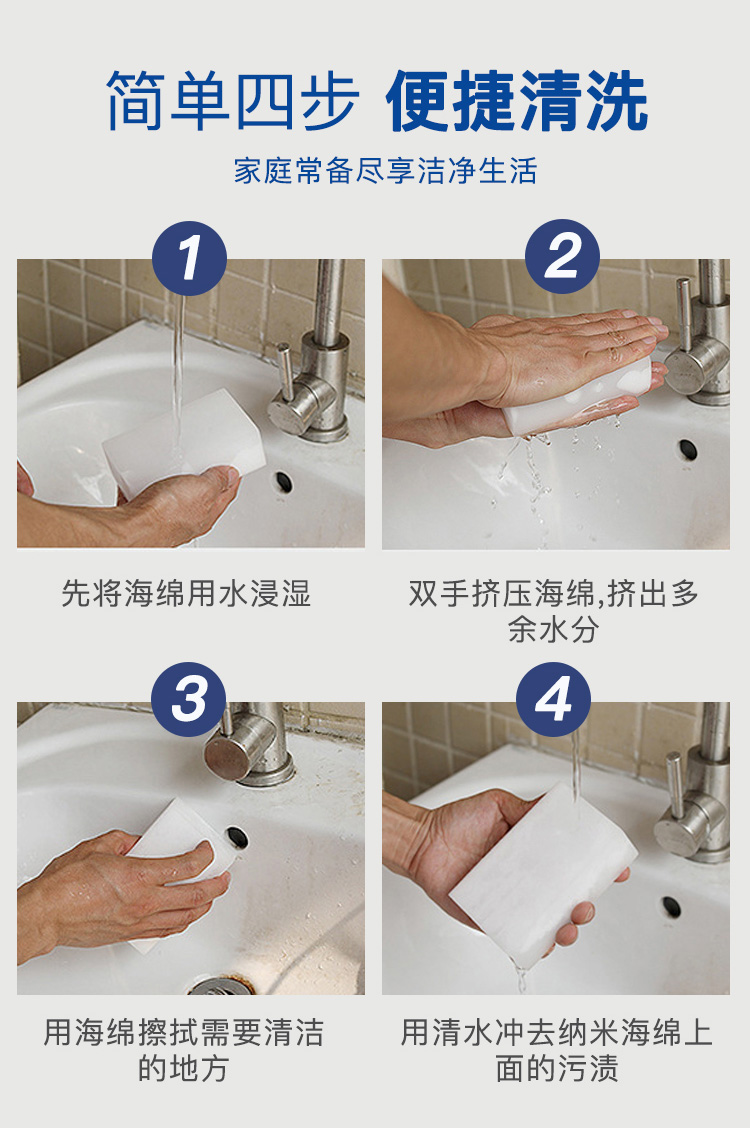 简单四步 便捷清洗

家庭常备尽享洁净生活

1

先将海绵用水浸湿

2

双手挤压海绵,挤出多余水分

3

用海绵擦拭需要清洁的地方

4

用清水冲去纳米海绵上面的污渍