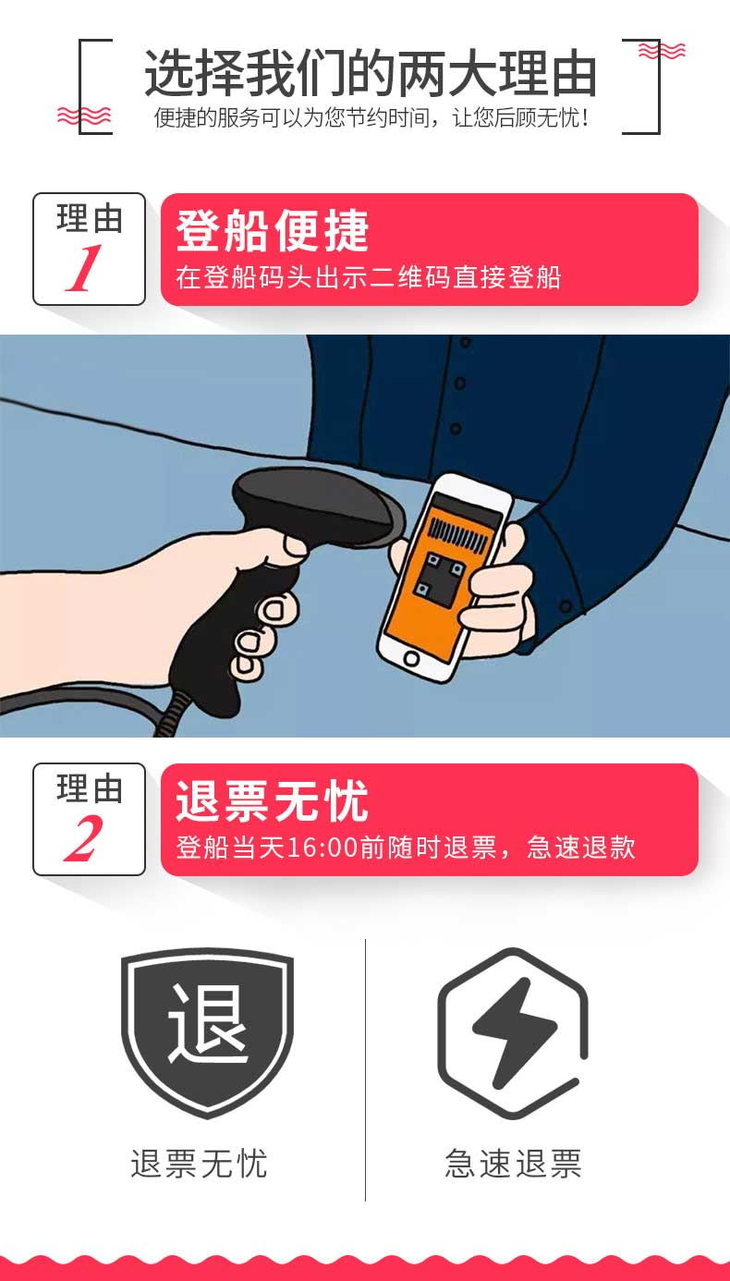 选择我们的两大理由
便捷的服务可以为您节约时间，让您后顾无忧！

理由
1
登船便捷
在登船码头出示二维码直接登船

理由
2
退票无忧
登船当天16:00前随时退票，急速退款

退

退票无忧

急速退票