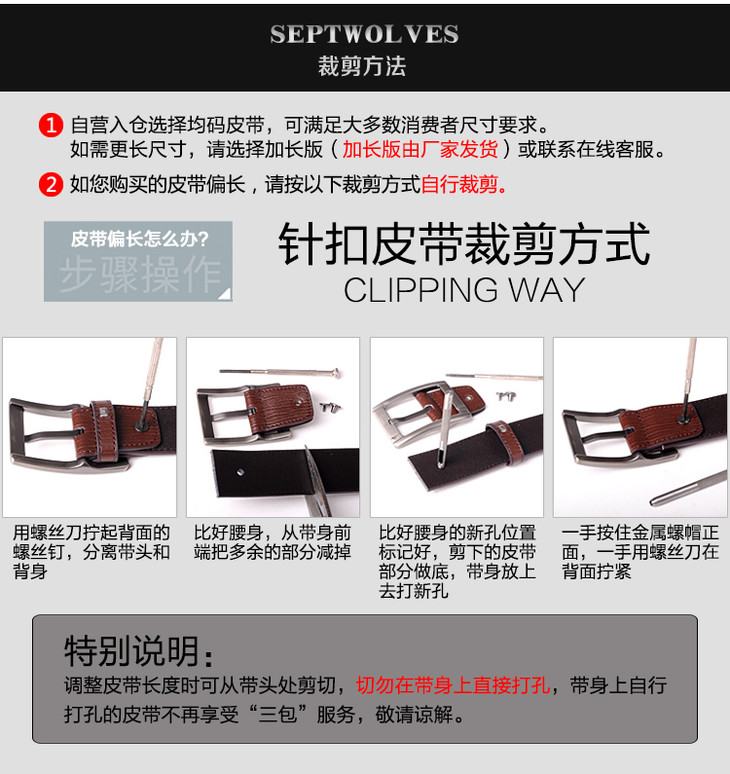 SEPTWOLVES
裁剪方法

1 自营入仓选择均码皮带，可满足大多数消费者尺寸要求。如需更长尺寸，请选择加长版（加长版由厂家发货）或联系在线客服。

2 如您购买的皮带偏长，请按以下裁剪方式自行裁剪。

皮带偏长怎么办?
步骤操作

针扣皮带裁剪方式
CLIPPING WAY

用螺丝刀拧起背面的螺丝钉，分离带头和背身

比好腰身，从带身前端把多余的部分减掉

比好腰身的新孔位置标记好，剪下的皮带部分做底，带身放上去打新孔

一手按住金属螺帽正面，一手用螺丝刀在背面拧紧

特别说明：
调整皮带长度时可从带头处剪切，切勿在带身上直接打孔，带身上自行打孔的皮带不再享受“三包”服务，敬请谅解。