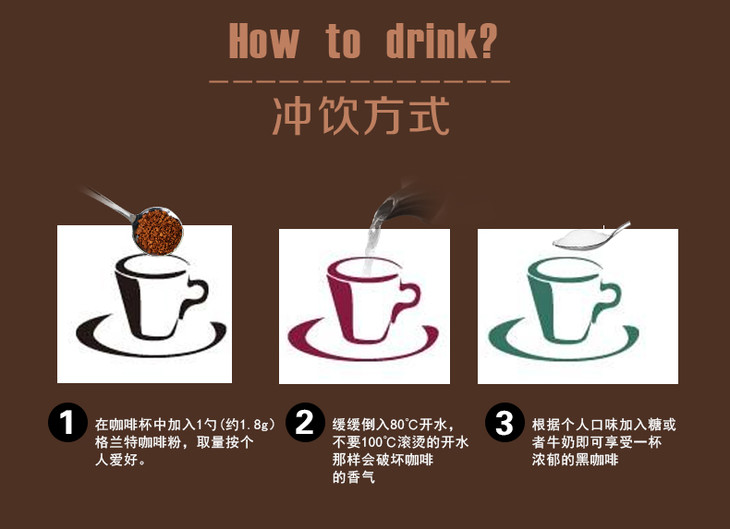 How to drink?

冲饮方式

1 在咖啡杯中加入1勺（约1.8g）格兰特咖啡粉，取量按个人爱好。

2 缓缓倒入80℃开水，不要100℃滚烫的开水那样会破坏咖啡的香气

3 根据个人口味加入糖或者牛奶即可享受一杯浓郁的黑咖啡