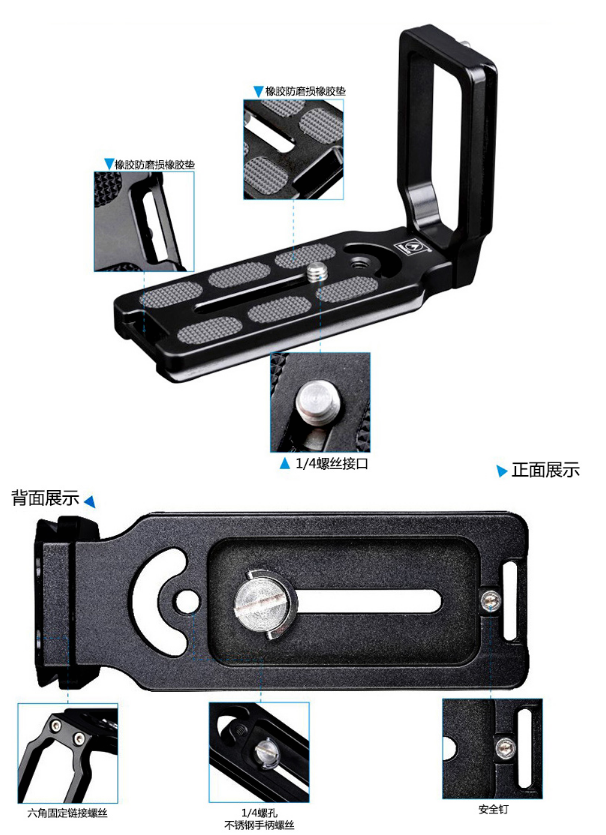 ▼橡胶防磨损橡胶垫

▼橡胶防磨损橡胶垫

▲ 1/4螺丝接口

▶ 正面展示

背面展示 ◀

六角固定链接螺丝

1/4螺孔
不锈钢手柄螺丝

安全钉