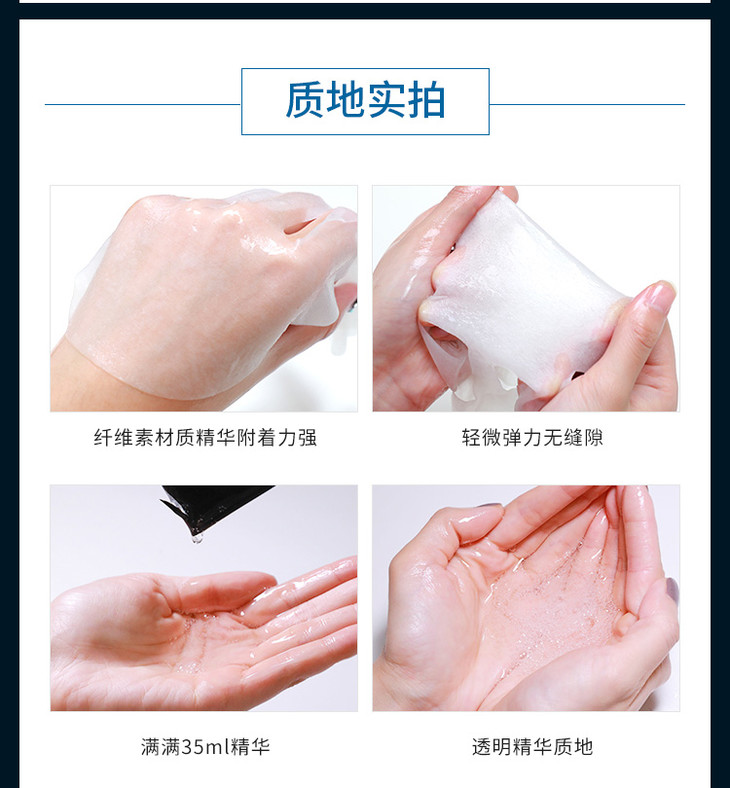 质地实拍

纤维素材质精华附着力强

轻微弹力无缝隙

满满35ml精华

透明精华质地