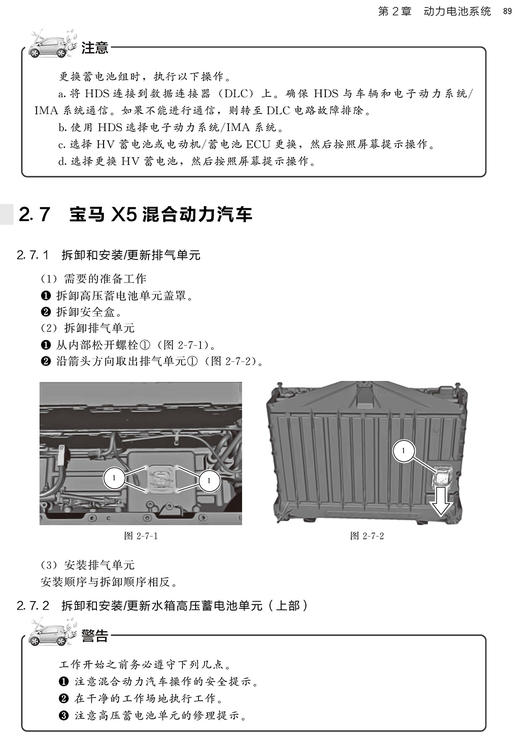 第 2 章　动力电池系统　89

注意

更换蓄电池组时，执行以下操作。

a. 将 HDS 连接到数据连接器（DLC）上。确保 HDS 与车辆和电子动力系统/IMA 系统通信。如果不能进行通信，则转至 DLC 电路故障排除。

b. 使用 HDS 选择电子动力系统/IMA 系统。

c. 选择 HV 蓄电池或电动机/蓄电池 ECU 更换，然后按照屏幕提示操作。

d. 选择更换 HV 蓄电池，然后按照屏幕提示操作。

2.7　宝马 X5 混合动力汽车

2.7.1　拆卸和安装/更新排气单元

（1）需要的准备工作

❶ 拆卸高压蓄电池单元盖罩。

❷ 拆卸安全盒。

（2）拆卸排气单元

❶ 从内部松开螺栓①（图 2-7-1）。

❷ 沿箭头方向取出排气单元①（图 2-7-2）。

1　1

图 2-7-1

1

图 2-7-2

（3）安装排气单元

安装顺序与拆卸顺序相反。

2.7.2　拆卸和安装/更新水箱高压蓄电池单元（上部）

警告

工作开始之前务必遵守下列几点。

❶ 注意混合动力汽车操作的安全提示。

❷ 在干净的工作场地执行工作。

❸ 注意高压蓄电池单元的修理提示。