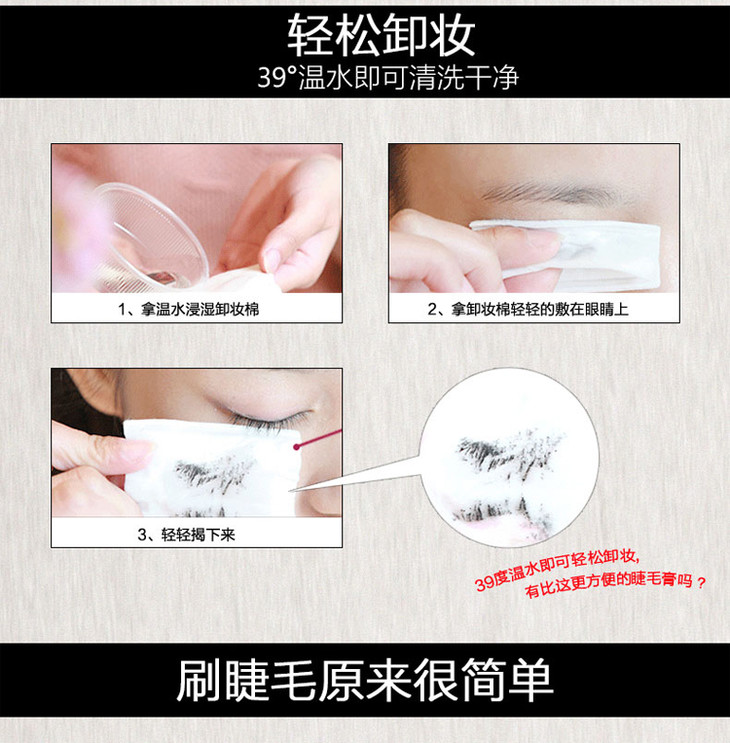 轻松卸妆
39°温水即可清洗干净

1、拿温水浸湿卸妆棉

2、拿卸妆棉轻轻的敷在眼睛上

3、轻轻揭下来

39度温水即可轻松卸妆,
有比这更方便的睫毛膏吗？

刷睫毛原来很简单