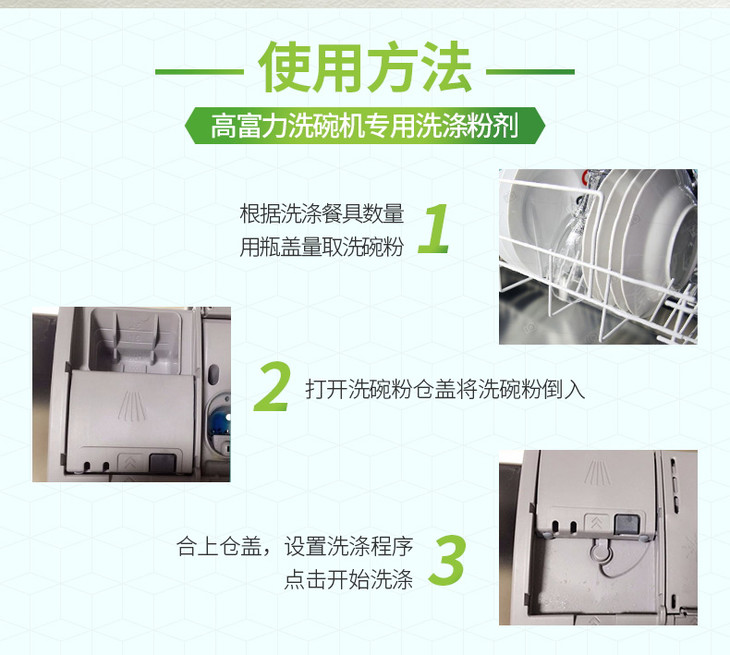 使用方法

高富力洗碗机专用洗涤粉剂

根据洗涤餐具数量
用瓶盖量取洗碗粉 1

2 打开洗碗粉仓盖将洗碗粉倒入

合上仓盖，设置洗涤程序
点击开始洗涤 3