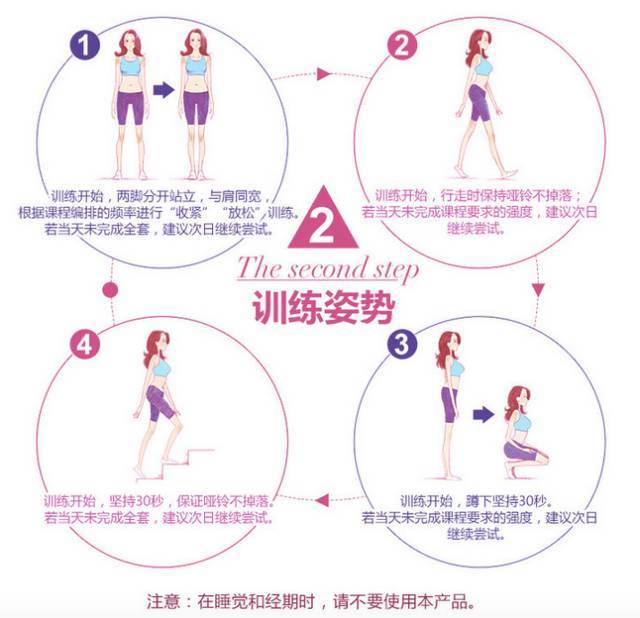 1

训练开始，两脚分开站立，与肩同宽，根据课程编排的频率进行“收紧”“放松”训练。若当天未完成全套，建议次日继续尝试。

2

训练开始，行走时保持哑铃不掉落；若当天未完成课程要求的强度，建议次日继续尝试。

2

The second step

训练姿势

4

训练开始，坚持30秒，保证哑铃不掉落。若当天未完成全套，建议次日继续尝试。

3

训练开始，蹲下坚持30秒。若当天未完成课程要求的强度，建议次日继续尝试。

注意：在睡觉和经期时，请不要使用本产品。