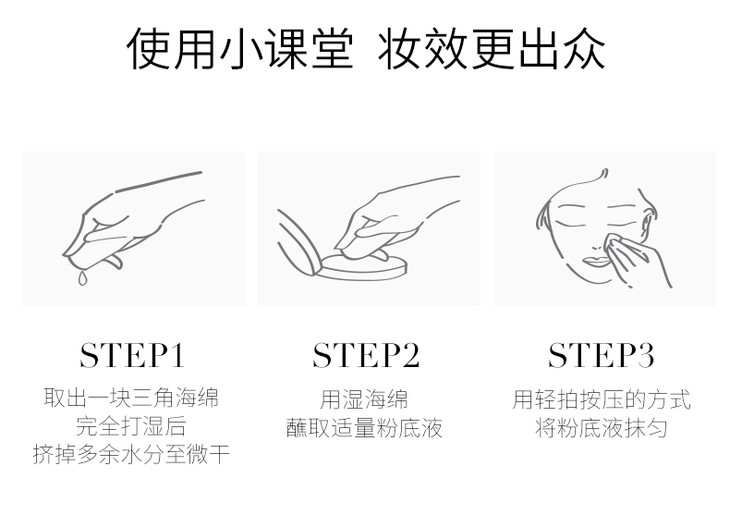 使用小课堂 妆效更出众

STEP1
取出一块三角海绵
完全打湿后
挤掉多余水分至微干

STEP2
用湿海绵
蘸取适量粉底液

STEP3
用轻拍按压的方式
将粉底液抹匀