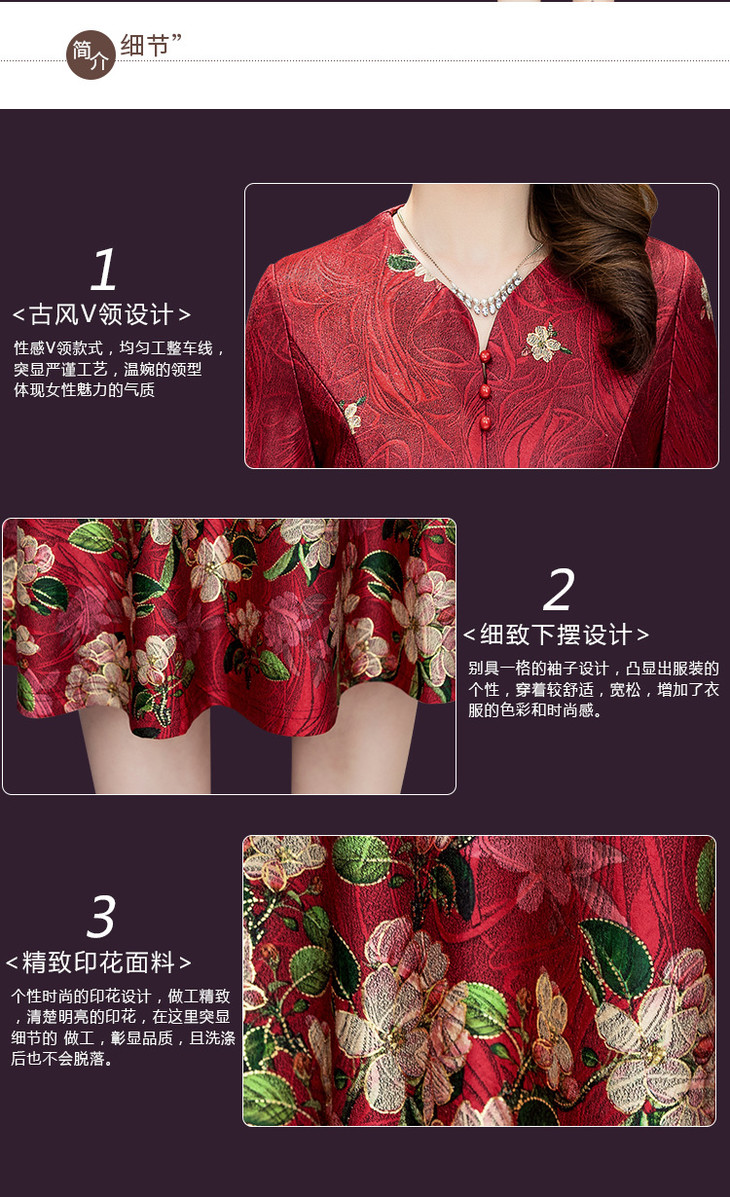 简介 细节”

1
<古风V领设计>
性感V领款式，均匀工整车线，突显严谨工艺，温婉的领型体现女性魅力的气质

2
<细致下摆设计>
别具一格的袖子设计，凸显出服装的个性，穿着较舒适，宽松，增加了衣服的色彩和时尚感。

3
<精致印花面料>
个性时尚的印花设计，做工精致，清楚明亮的印花，在这里突显细节的 做工，彰显品质，且洗涤后也不会脱落。