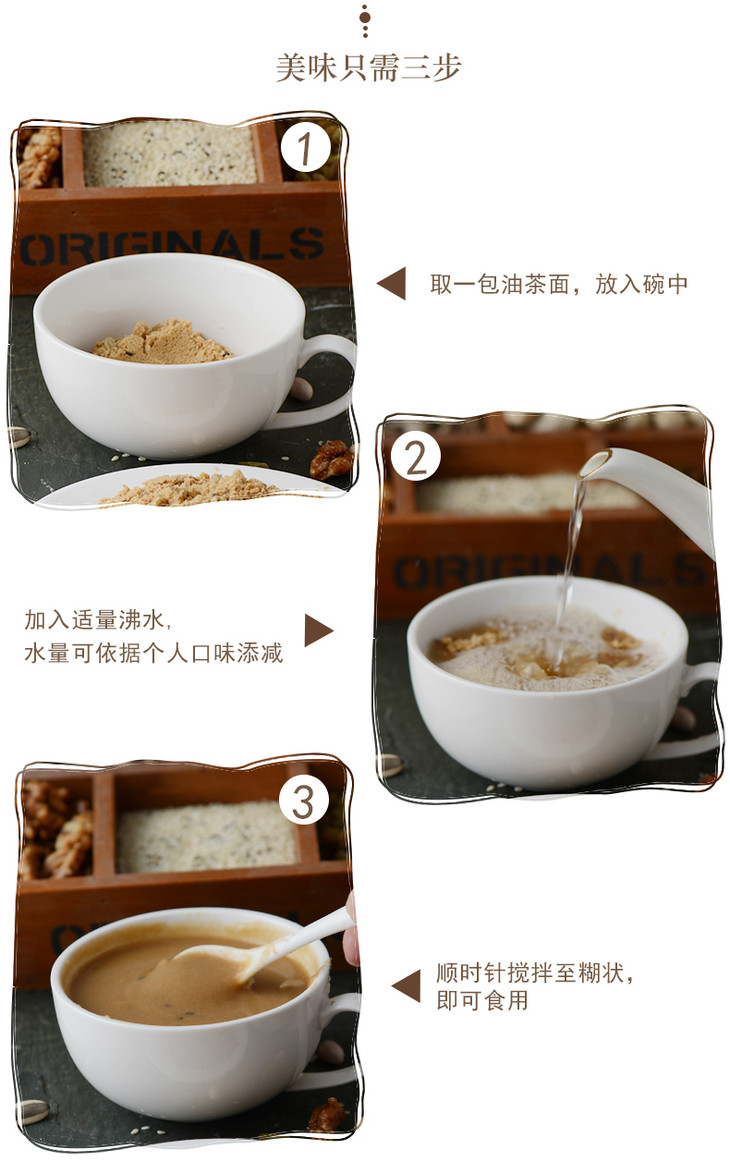 美味只需三步

1

ORIGINALS

取一包油茶面，放入碗中

2

ORIGINALS

加入适量沸水，
水量可依据个人口味添减

3

顺时针搅拌至糊状，
即可食用