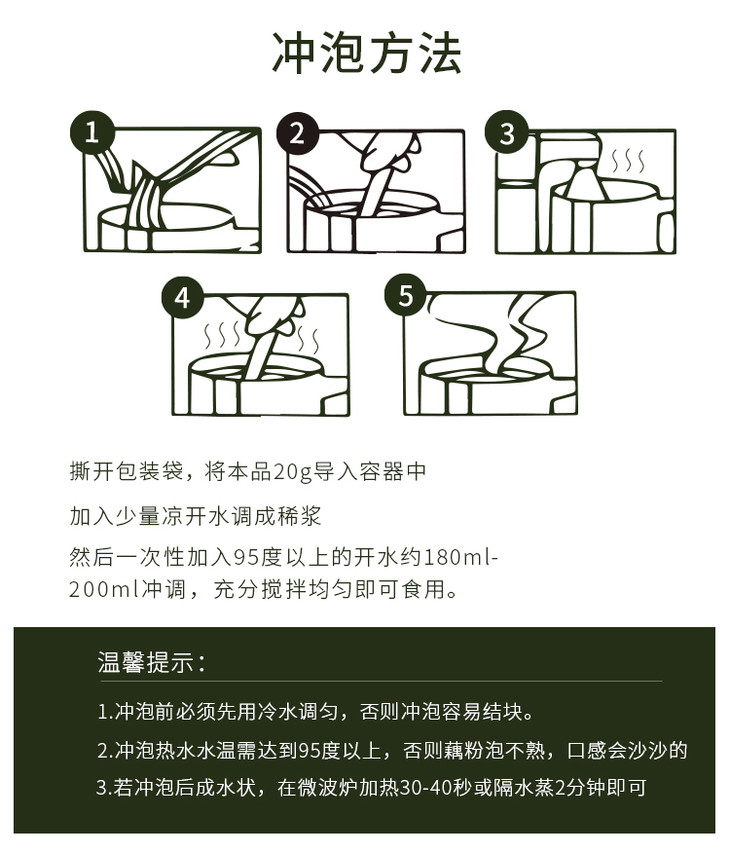 冲泡方法

1

2

3

4

5

撕开包装袋，将本品20g导入容器中

加入少量凉开水调成稀浆

然后一次性加入95度以上的开水约180ml-200ml冲调，充分搅拌均匀即可食用。

温馨提示：

1.冲泡前必须先用冷水调匀，否则冲泡容易结块。

2.冲泡热水水温需达到95度以上，否则藕粉泡不熟，口感会沙沙的

3.若冲泡后成水状，在微波炉加热30-40秒或隔水蒸2分钟即可