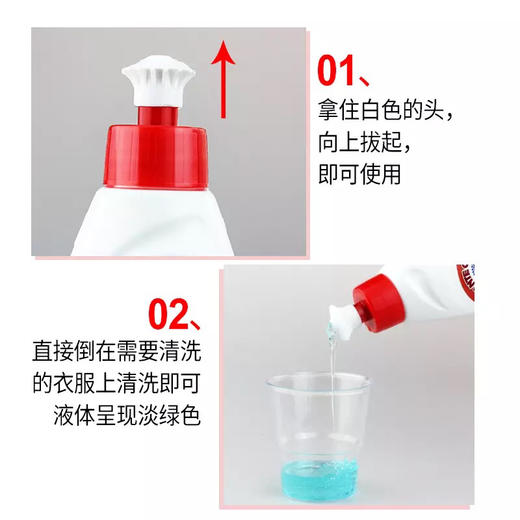 01、
拿住白色的头，
向上拔起，
即可使用

02、
直接倒在需要清洗
的衣服上清洗即可
液体呈现淡绿色