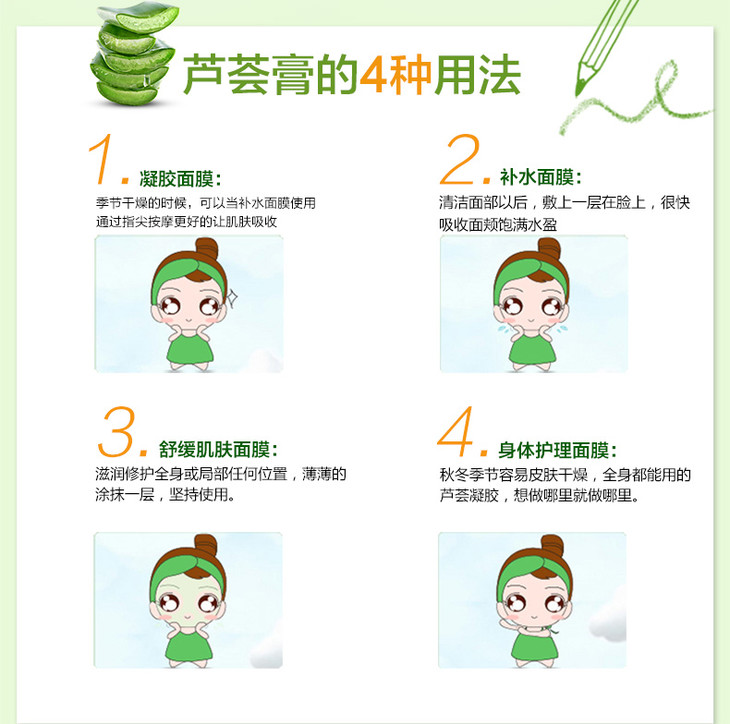 芦荟膏的4种用法

1. 凝胶面膜：
季节干燥的时候，可以当补水面膜使用
通过指尖按摩更好的让肌肤吸收

2. 补水面膜：
清洁面部以后，敷上一层在脸上，很快吸收面颊饱满水盈

3. 舒缓肌肤面膜：
滋润修护全身或局部任何位置，薄薄的涂抹一层，坚持使用。

4. 身体护理面膜：
秋冬季节容易皮肤干燥，全身都能用的芦荟凝胶，想做哪里就做哪里。