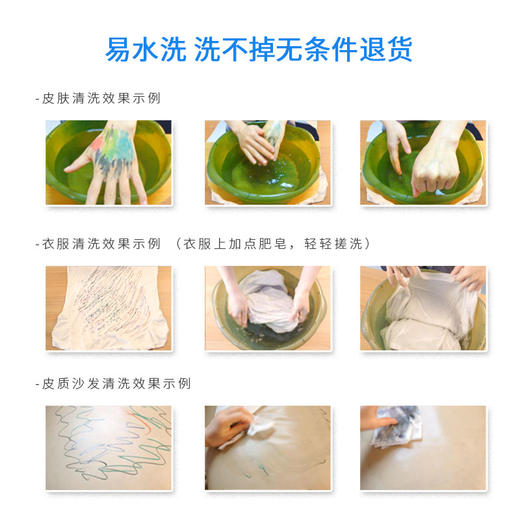 易水洗 洗不掉无条件退货

-皮肤清洗效果示例

-衣服清洗效果示例 （衣服上加点肥皂，轻轻搓洗）

-皮质沙发清洗效果示例