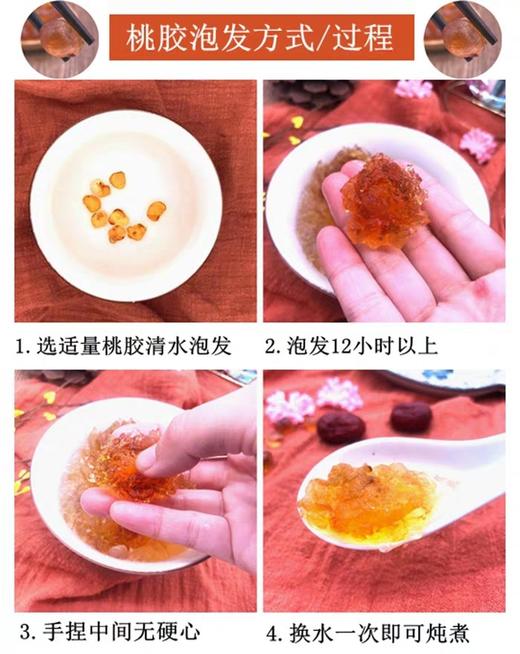 桃胶泡发方式/过程

1. 选适量桃胶清水泡发

2. 泡发12小时以上

3. 手捏中间无硬心

4. 换水一次即可炖煮