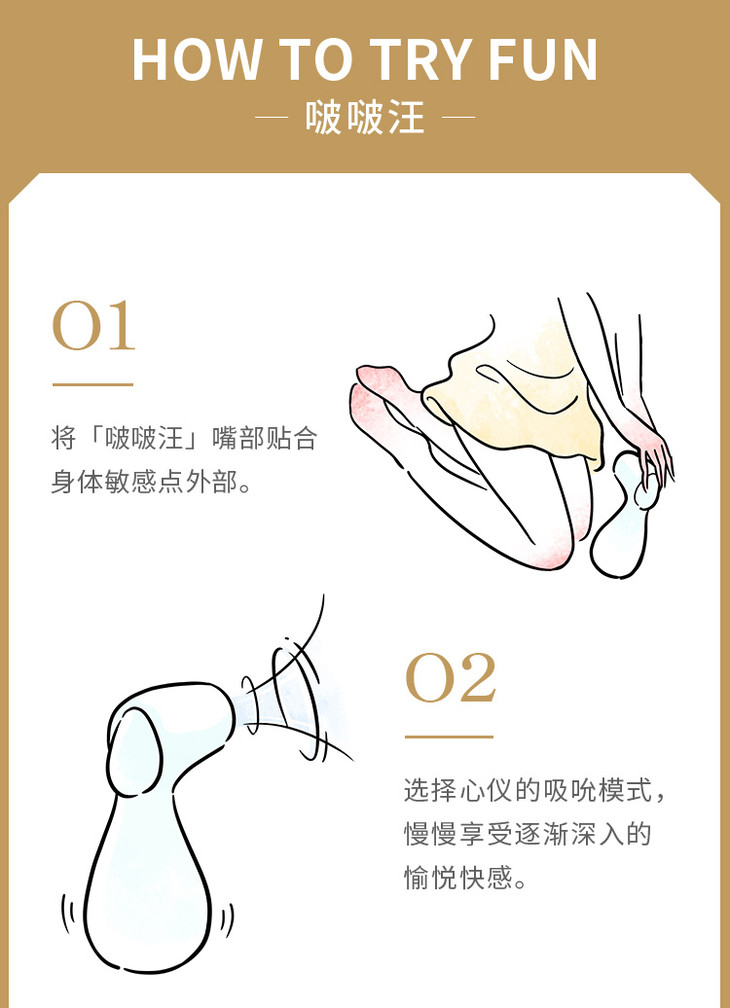 HOW TO TRY FUN
— 啵啵汪 —

01

将「啵啵汪」嘴部贴合身体敏感点外部。

02

选择心仪的吸吮模式，慢慢享受逐渐深入的愉悦快感。