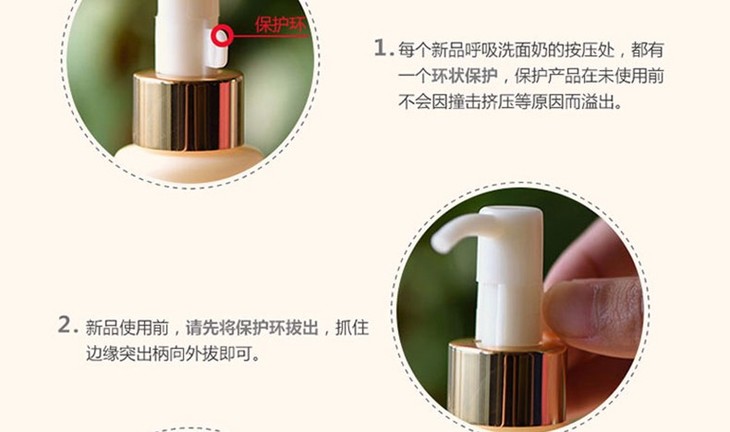 保护环

1. 每个新品呼吸洗面奶的按压处，都有一个环状保护，保护产品在未使用前不会因撞击挤压等原因而溢出。

2. 新品使用前，请先将保护环拔出，抓住边缘突出柄向外拔即可。