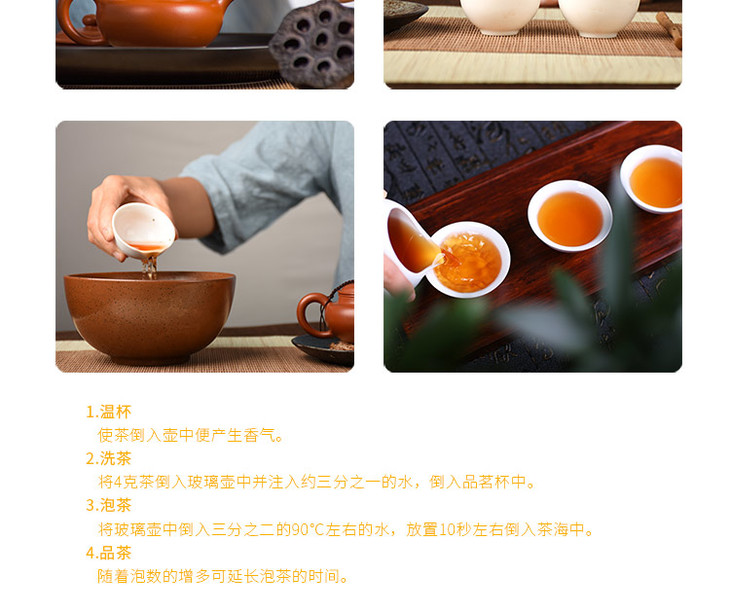 1.温杯
使茶倒入壶中便产生香气。
2.洗茶
将4克茶倒入玻璃壶中并注入约三分之一的水，倒入品茗杯中。
3.泡茶
将玻璃壶中倒入三分之二的90°C左右的水，放置10秒左右倒入茶海中。
4.品茶
随着泡数的增多可延长泡茶的时间。